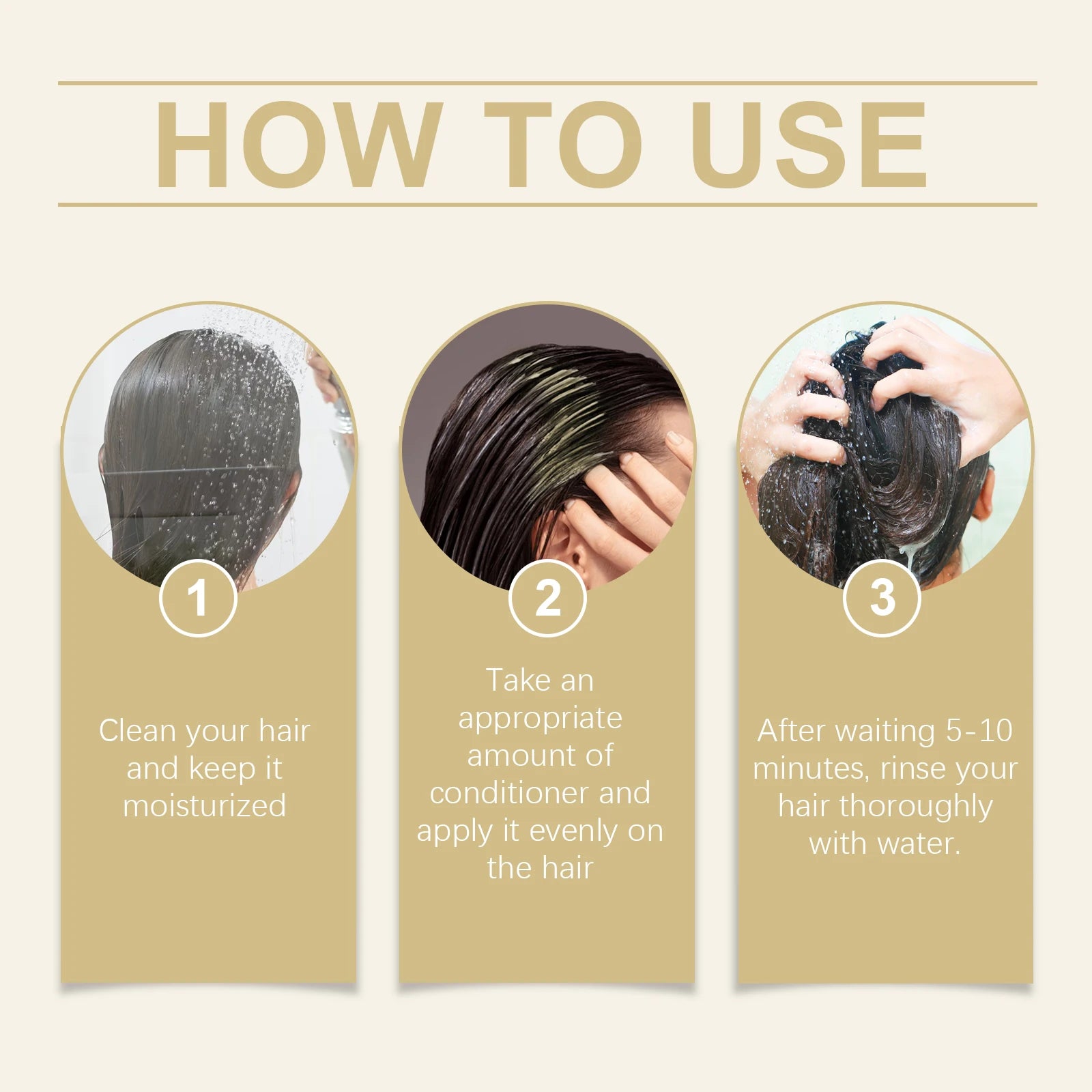 HOW TO USE

1

Clean your hair and keep it moisturized

2

Take an appropriate amount of conditioner and apply it evenly on the hair

3

After waiting 5-10 minutes, rinse your hair thoroughly with water.