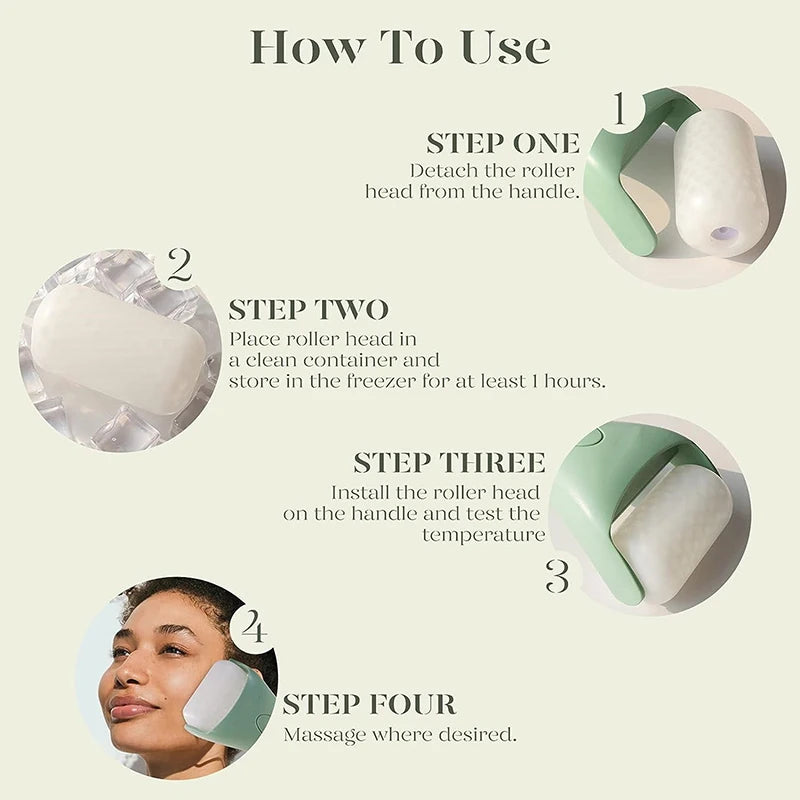 How To Use

1

STEP ONE
Detach the roller head from the handle.

2

STEP TWO
Place roller head in a clean container and store in the freezer for at least 1 hours.

STEP THREE
Install the roller head on the handle and test the temperature

3

4

STEP FOUR
Massage where desired.