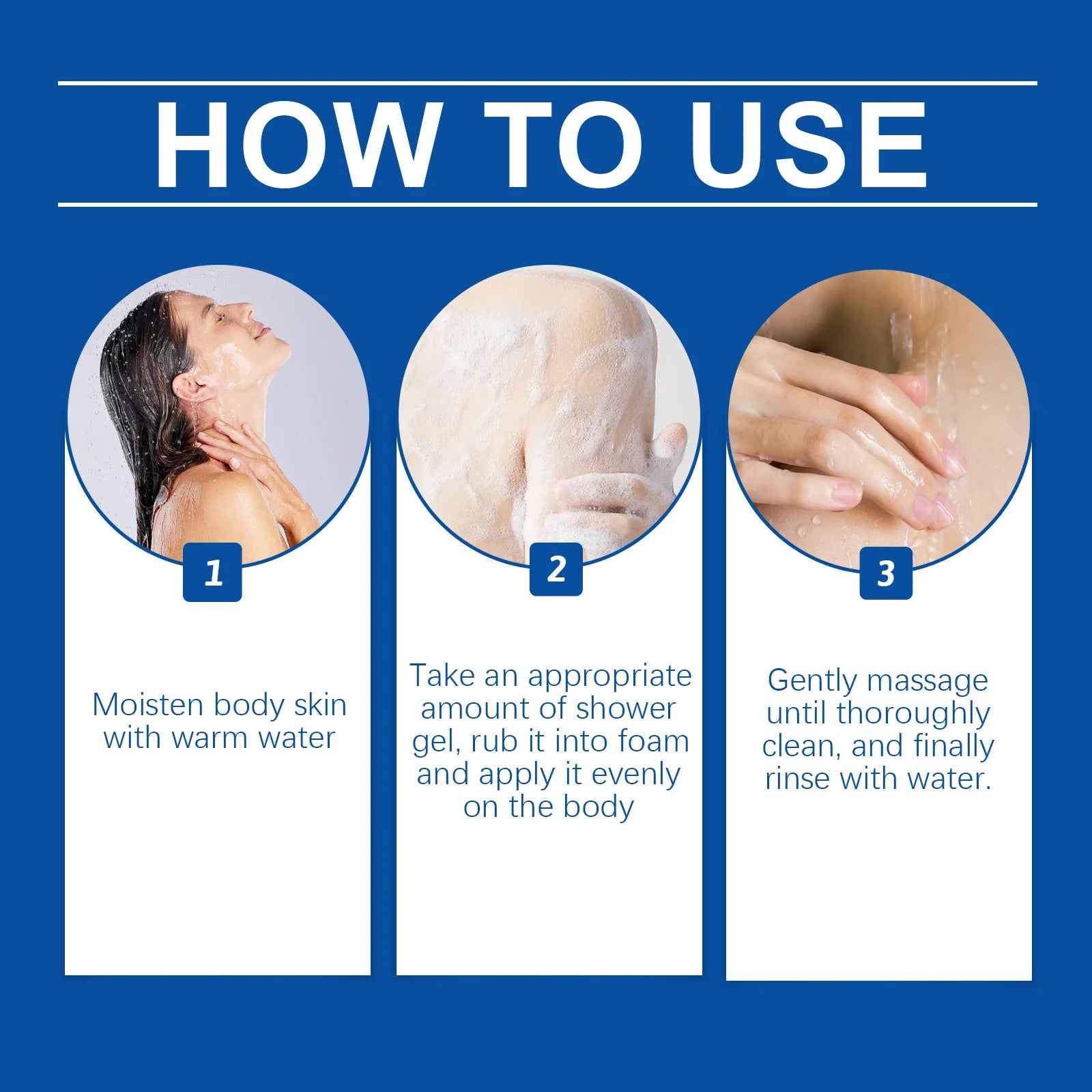 HOW TO USE

1

Moisten body skin with warm water

2

Take an appropriate amount of shower gel, rub it into foam and apply it evenly on the body

3

Gently massage until thoroughly clean, and finally rinse with water.